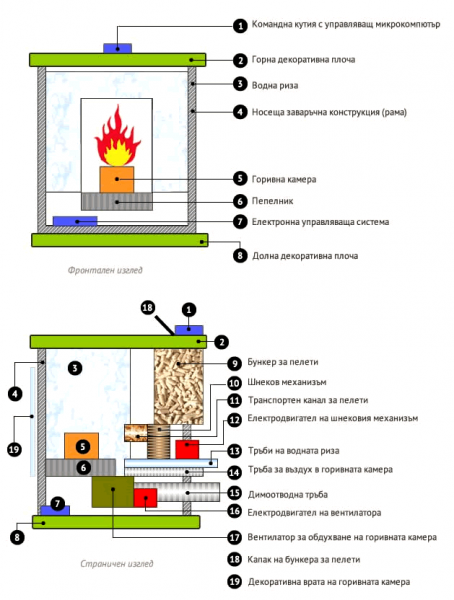 1 Командна кутия с управляващ микрокомпютър
2 Горна декоративна плоча
3 Водна риза
4 Носеща заваръчна конструкция (рама)
5 Горивна камера
6 Пепелник
7 Електронна управляваща система
8 Долна декоративна плоча

Фронтален изглед

18
1
2
3
4
19
5
6
7
8
9 Бункер за пелети
10 Шнеков механизъм
11 Транспортен канал за пелети
12 Електродвигател на шнековия механизъм
13 Тръби на водната риза
14 Тръба за въздух в горивната камера
15 Димоотводна тръба
16 Електродвигател на вентилатора
17 Вентилатор за обдухване на горивната камера
18 Капак на бункера за пелети
19 Декоративна врата на горивната камера

Страничен изглед